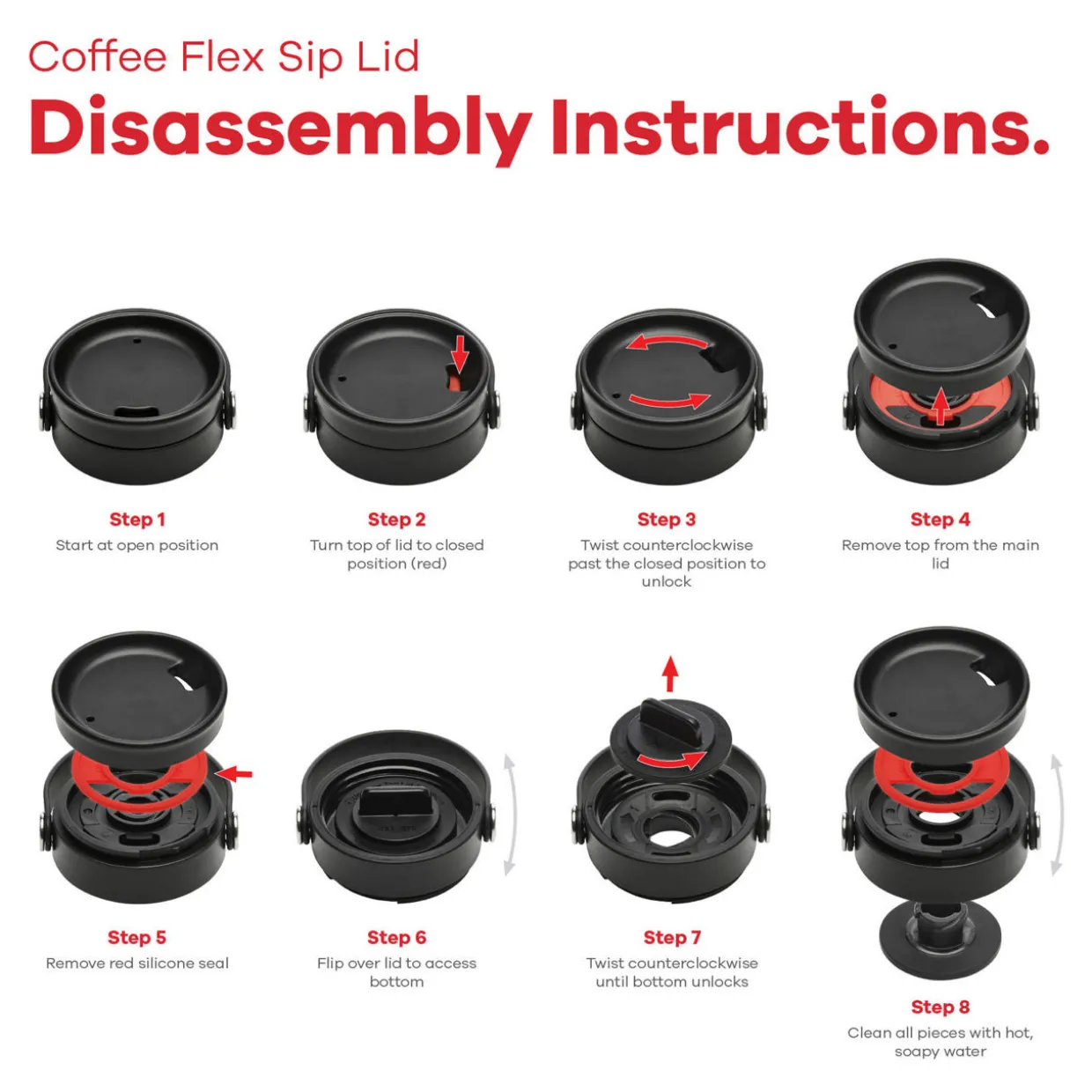 Coffee Flex Sip Lid
Disassembly Instructions.

Step 1
Start at open position

Step 2
Turn top of lid to closed position (red)

Step 3
Twist counterclockwise past the closed position to unlock

Step 4
Remove top from the main lid

Step 5
Remove red silicone seal

Step 6
Flip over lid to access bottom

Step 7
Twist counterclockwise until bottom unlocks

Step 8
Clean all pieces with hot, soapy water