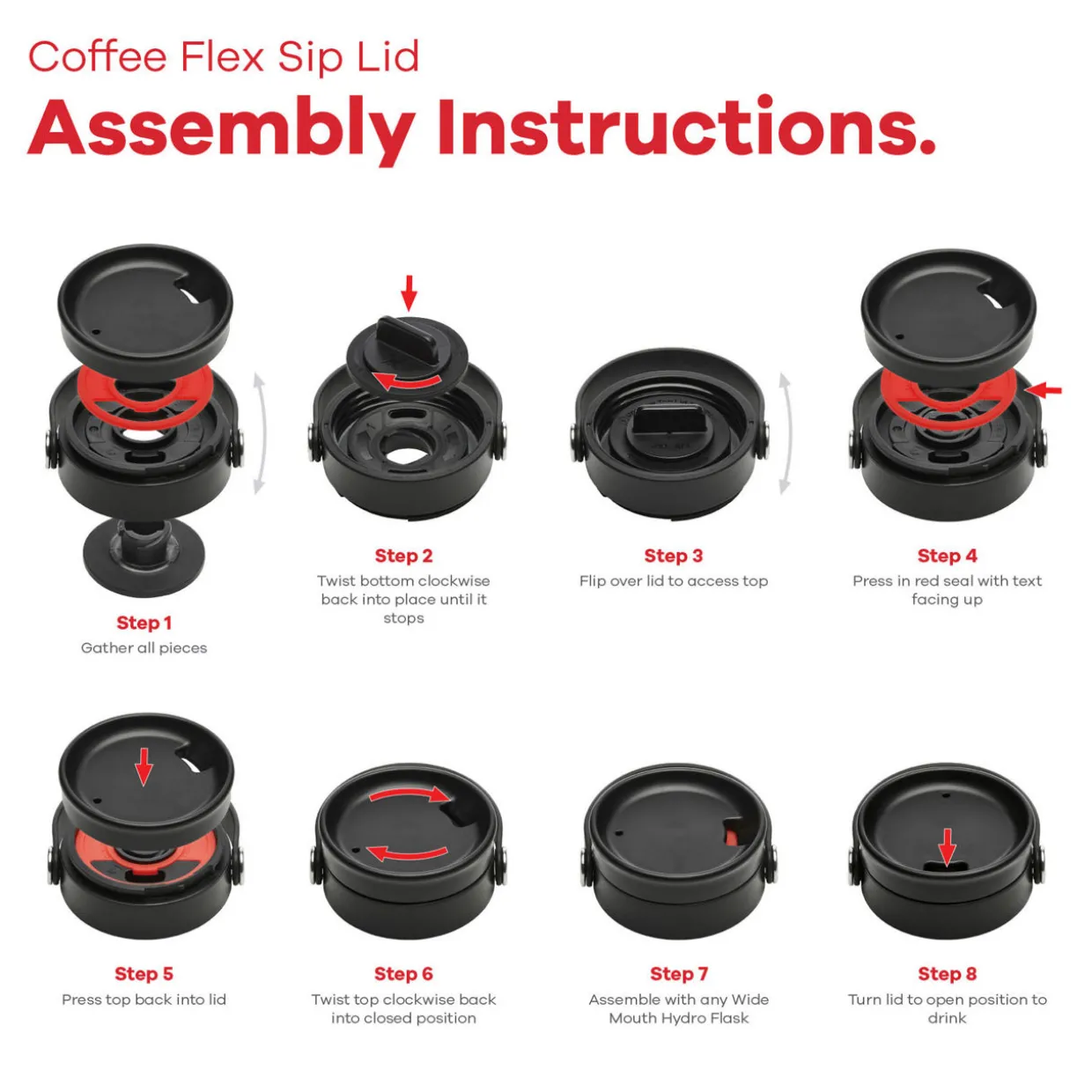 Coffee Flex Sip Lid
Assembly Instructions.

Step 1
Gather all pieces

Step 2
Twist bottom clockwise back into place until it stops

Step 3
Flip over lid to access top

Step 4
Press in red seal with text facing up

Step 5
Press top back into lid

Step 6
Twist top clockwise back into closed position

Step 7
Assemble with any Wide Mouth Hydro Flask

Step 8
Turn lid to open position to drink