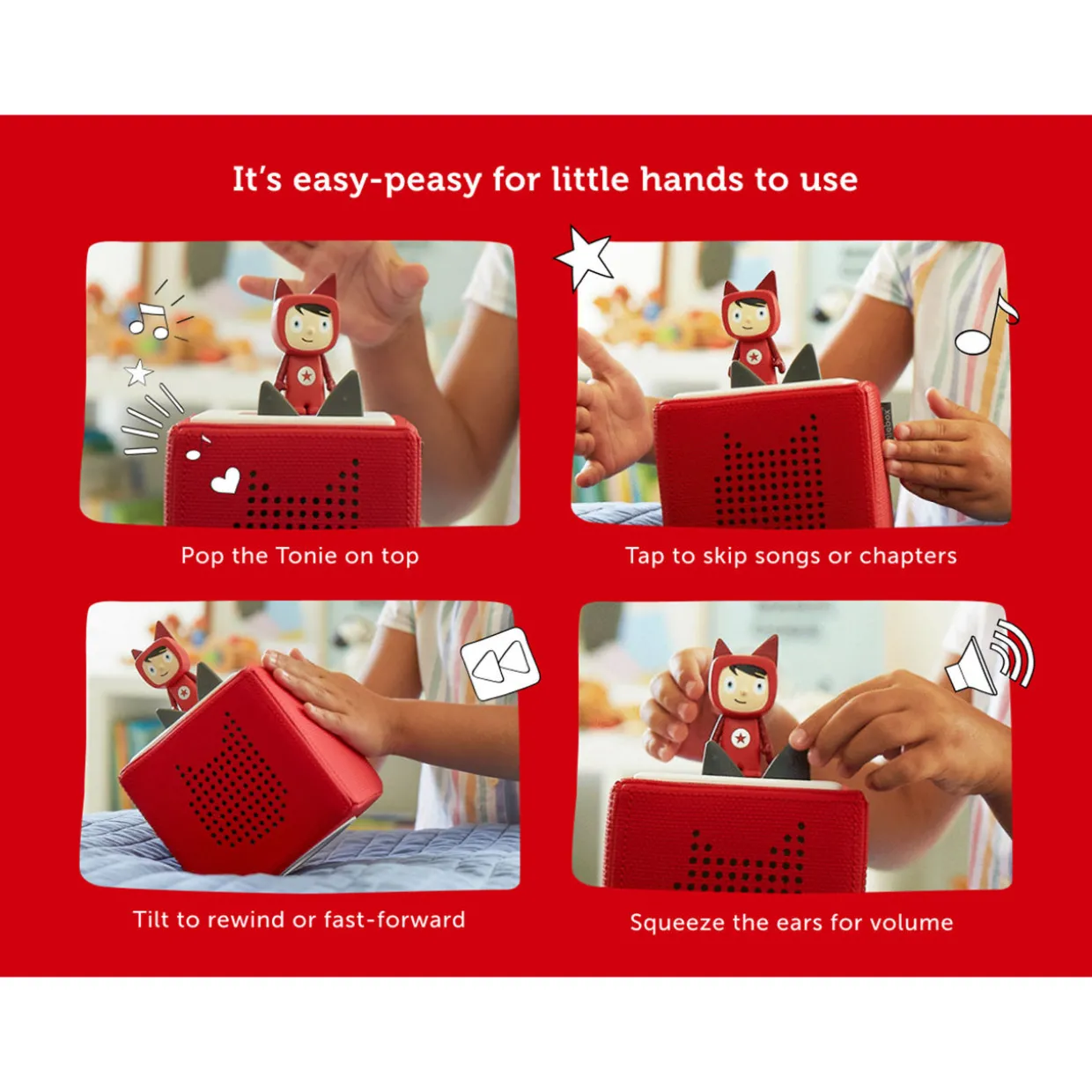 It's easy-peasy for little hands to use

Pop the Tonie on top

Tap to skip songs or chapters

Tilt to rewind or fast-forward

Squeeze the ears for volume