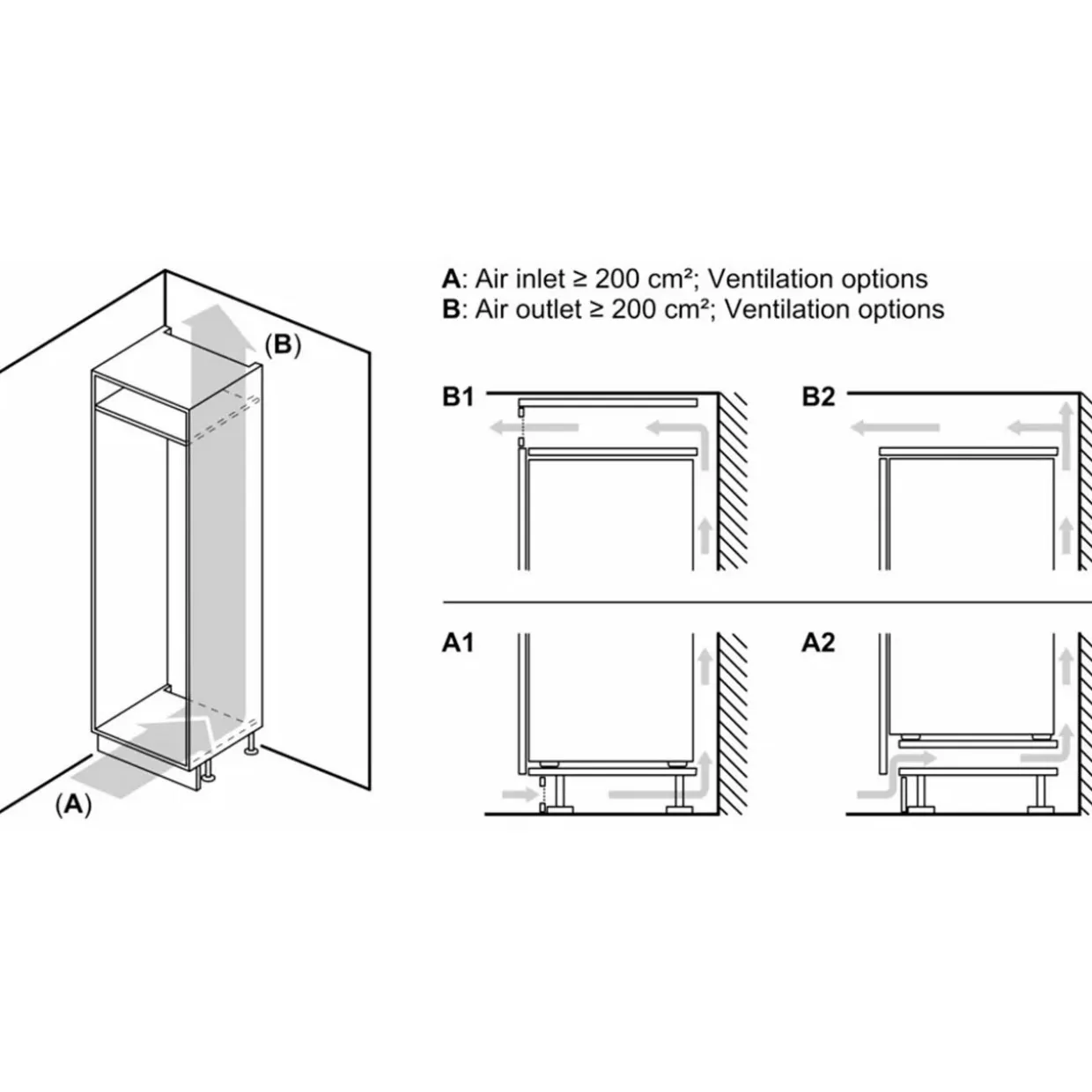 (B)

(A)

A: Air inlet ≥ 200 cm²; Ventilation options
B: Air outlet ≥ 200 cm²; Ventilation options

B1

B2

A1

A2