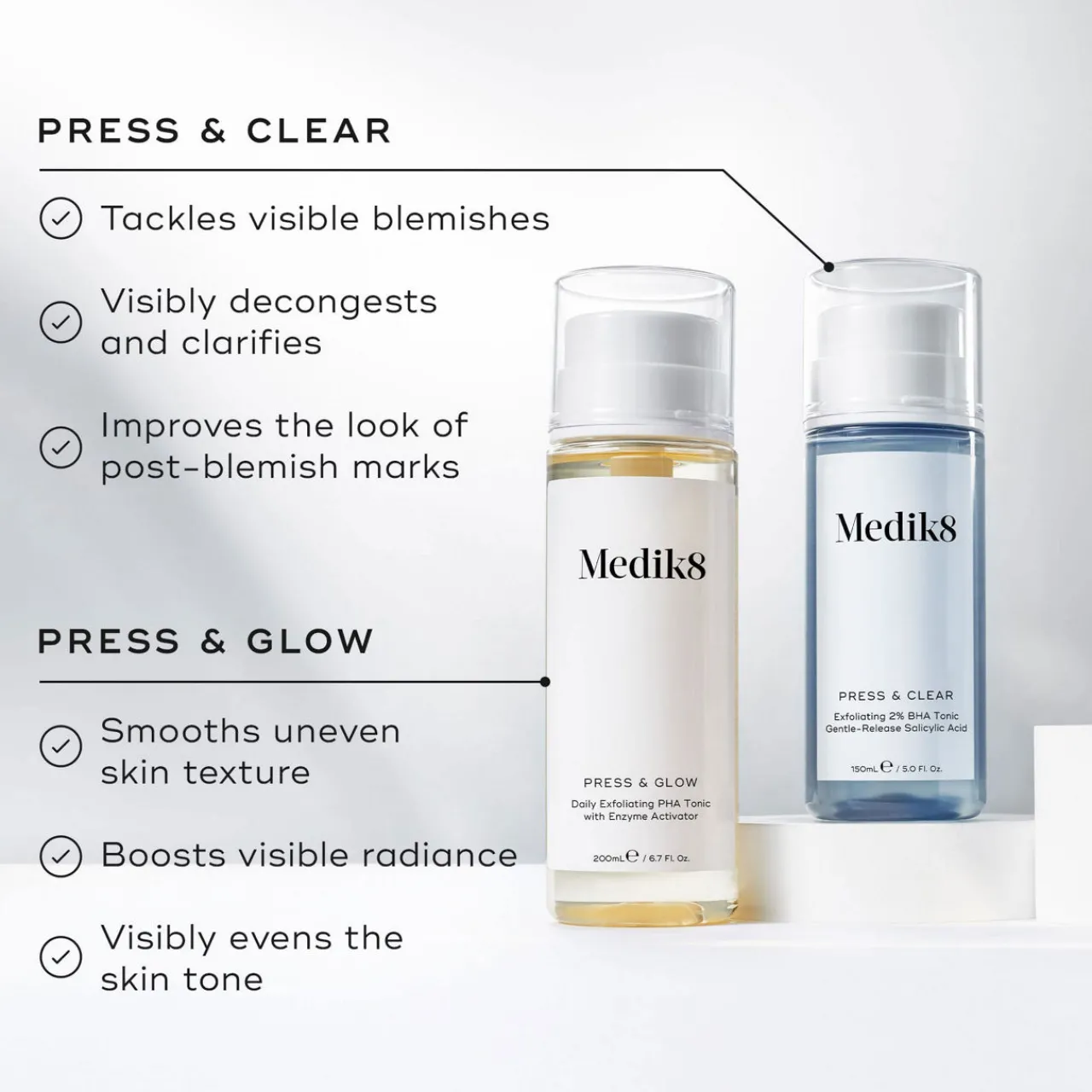 PRESS & CLEAR

Tackles visible blemishes

Visibly decongests and clarifies

Improves the look of post-blemish marks

PRESS & GLOW

Smooths uneven skin texture

Boosts visible radiance

Visibly evens the skin tone

Medik8

PRESS & GLOW

Daily Exfoliating PHA Tonic with Enzyme Activator

200mL ℮ / 6.7 Fl. Oz.

Medik8

PRESS & CLEAR

Exfoliating 2% BHA Tonic Gentle-Release Salicylic Acid

150mL ℮ / 5.0 Fl. Oz.