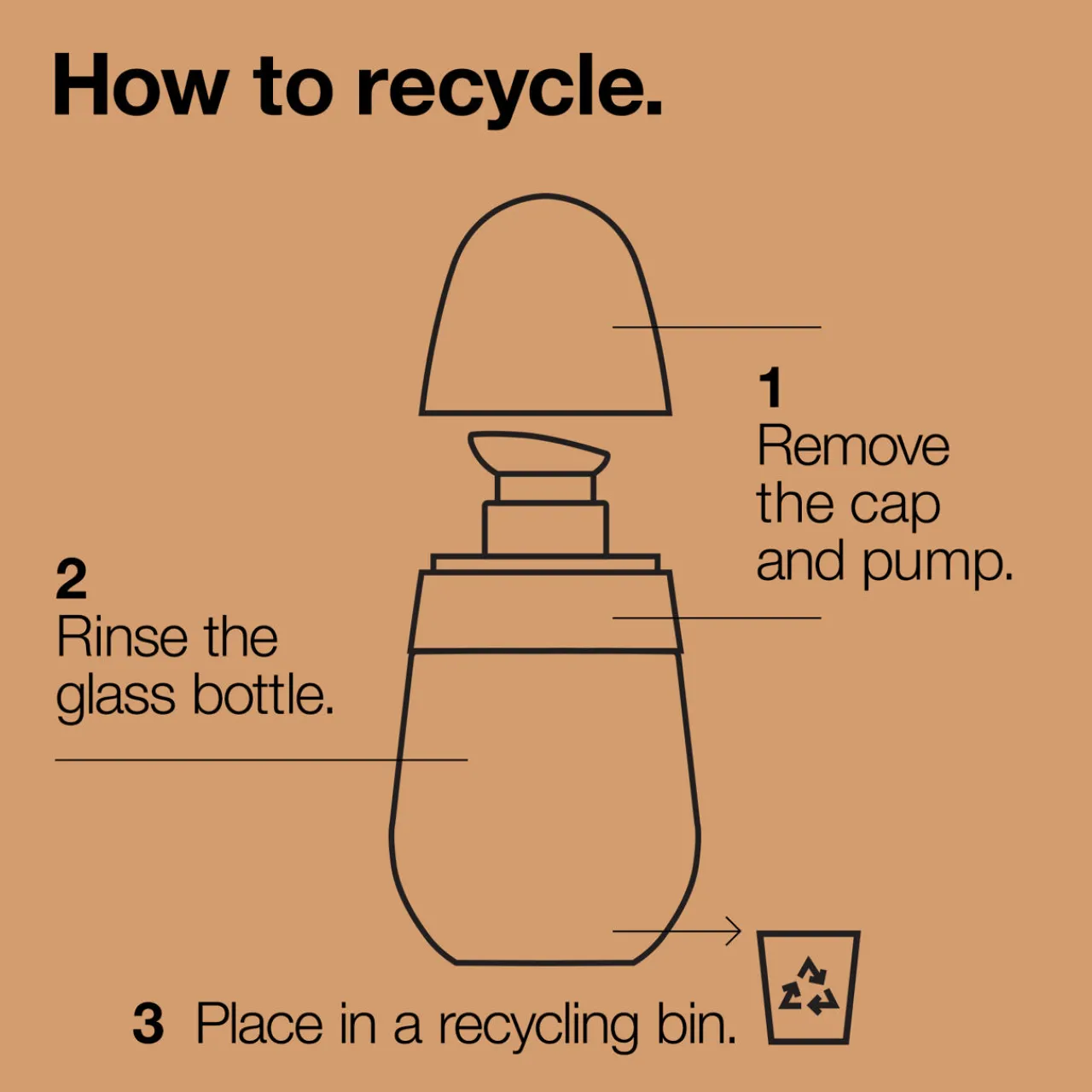 How to recycle.

1
Remove the cap and pump.

2
Rinse the glass bottle.

3 Place in a recycling bin.